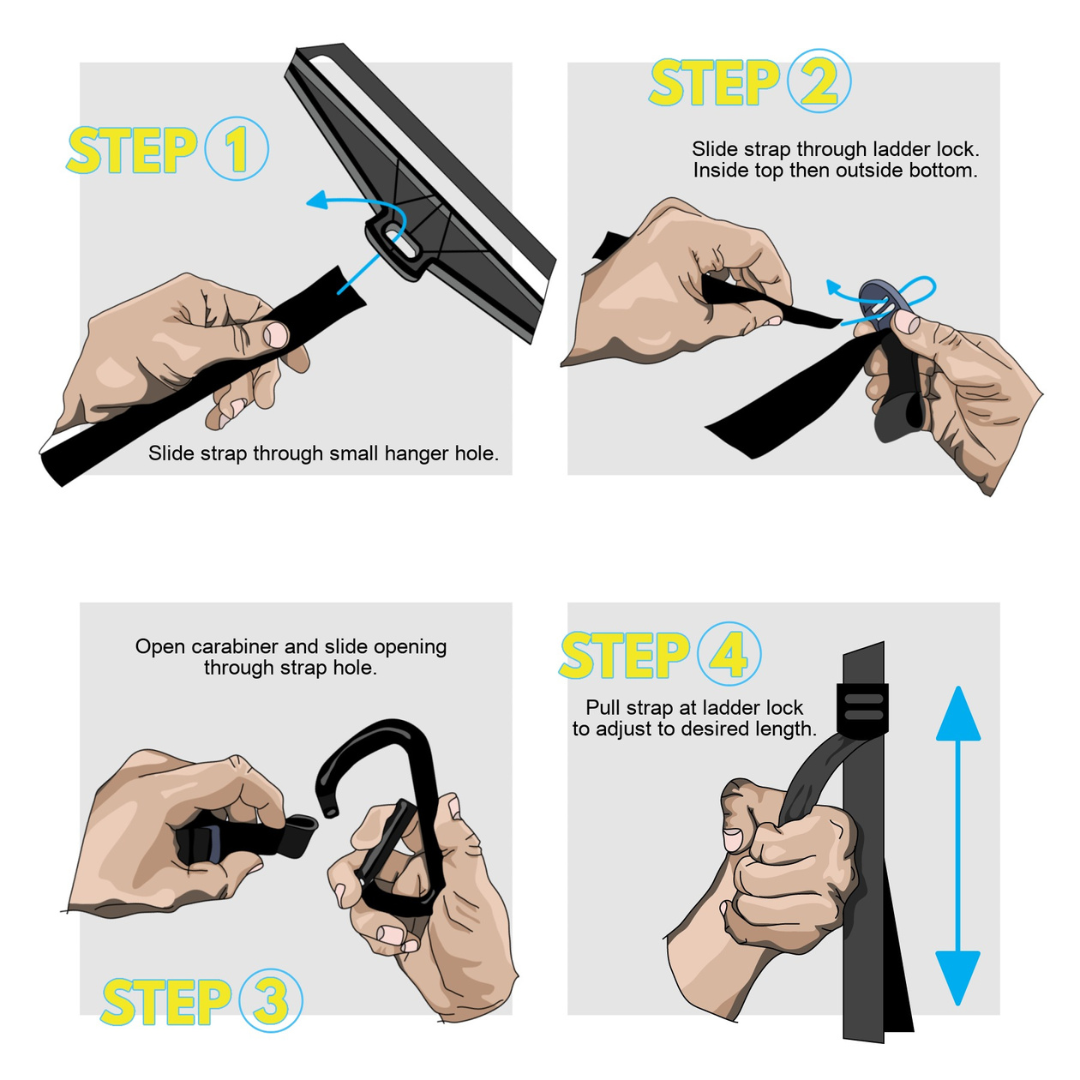 STEP 1

Slide strap through small hanger hole.

STEP 2

Slide strap through ladder lock. Inside top then outside bottom.

Open carabiner and slide opening through strap hole.

STEP 3

STEP 4

Pull strap at ladder lock to adjust to desired length.