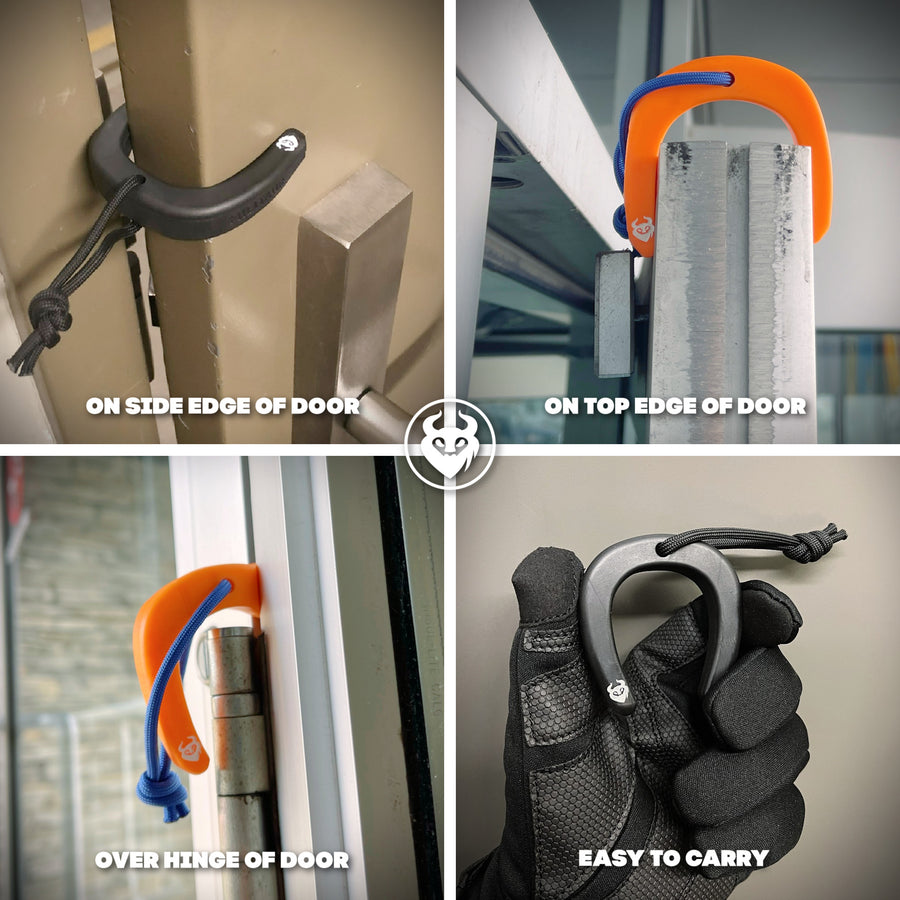 ON SIDE EDGE OF DOOR

ON TOP EDGE OF DOOR

OVER HINGE OF DOOR

EASY TO CARRY